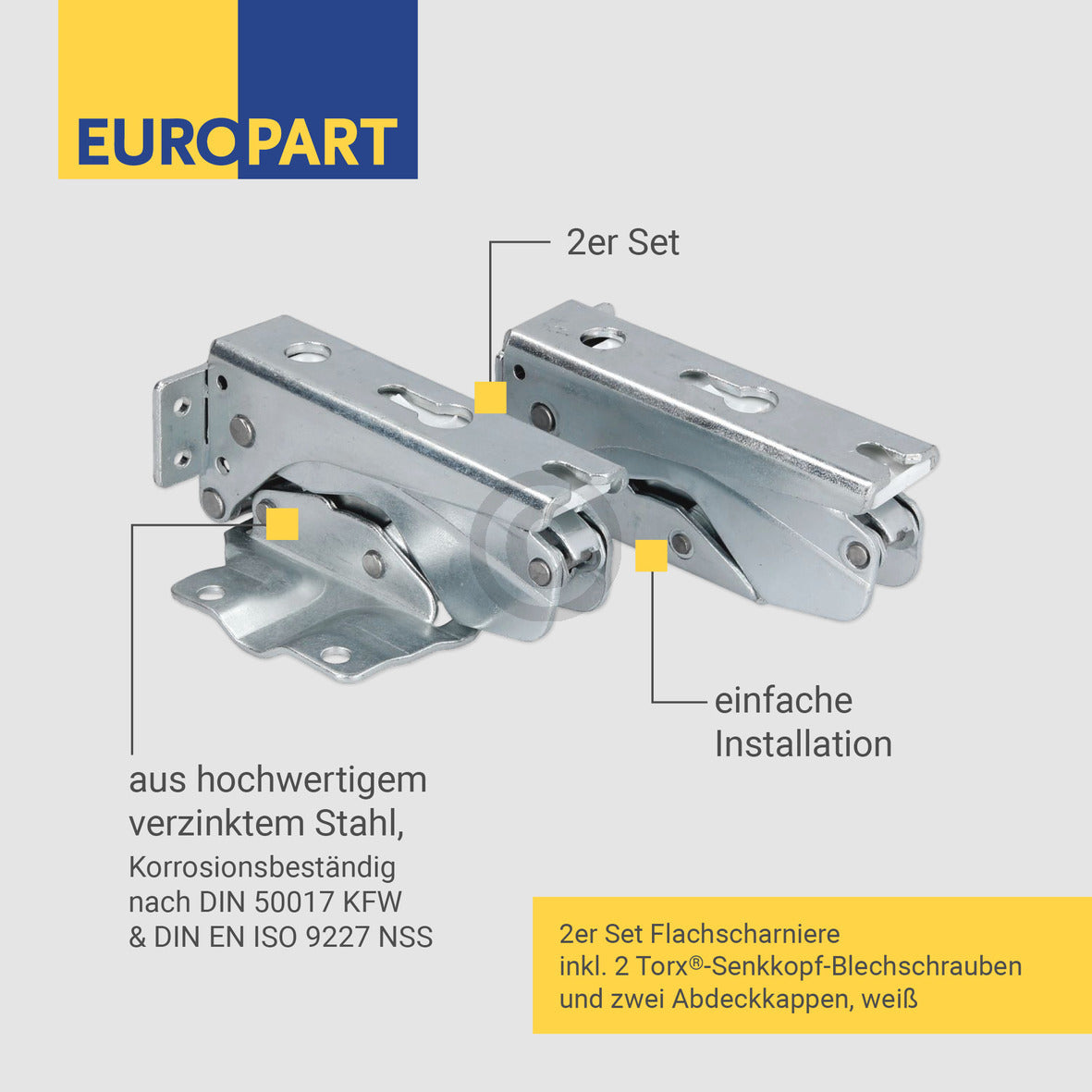 EUROPART

2er Set

einfache Installation

aus hochwertigem verzinktem Stahl,
Korrosionsbeständig nach DIN 50017 KFW & DIN EN ISO 9227 NSS

2er Set Flachscharniere inkl. 2 Torx®-Senkkopf-Blechschrauben und zwei Abdeckkappen, weiß