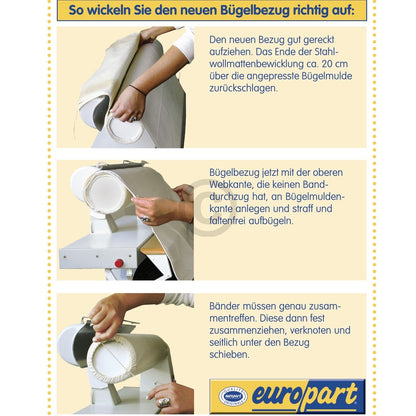 So wickeln Sie den neuen Bügelbezug richtig auf:

Den neuen Bezug gut gereckt aufziehen. Das Ende der Stahlwollmattenbewicklung ca. 20 cm über die angepresste Bügelmulde zurückschlagen.

Bügelbezug jetzt mit der oberen Webkante, die keinen Banddurchzug hat, an Bügelmuldenkante anlegen und straff und faltenfrei aufbügeln.

Bänder müssen genau zusammentreffen. Diese dann fest zusammenziehen, verknoten und seitlich unter den Bezug schieben.

europart